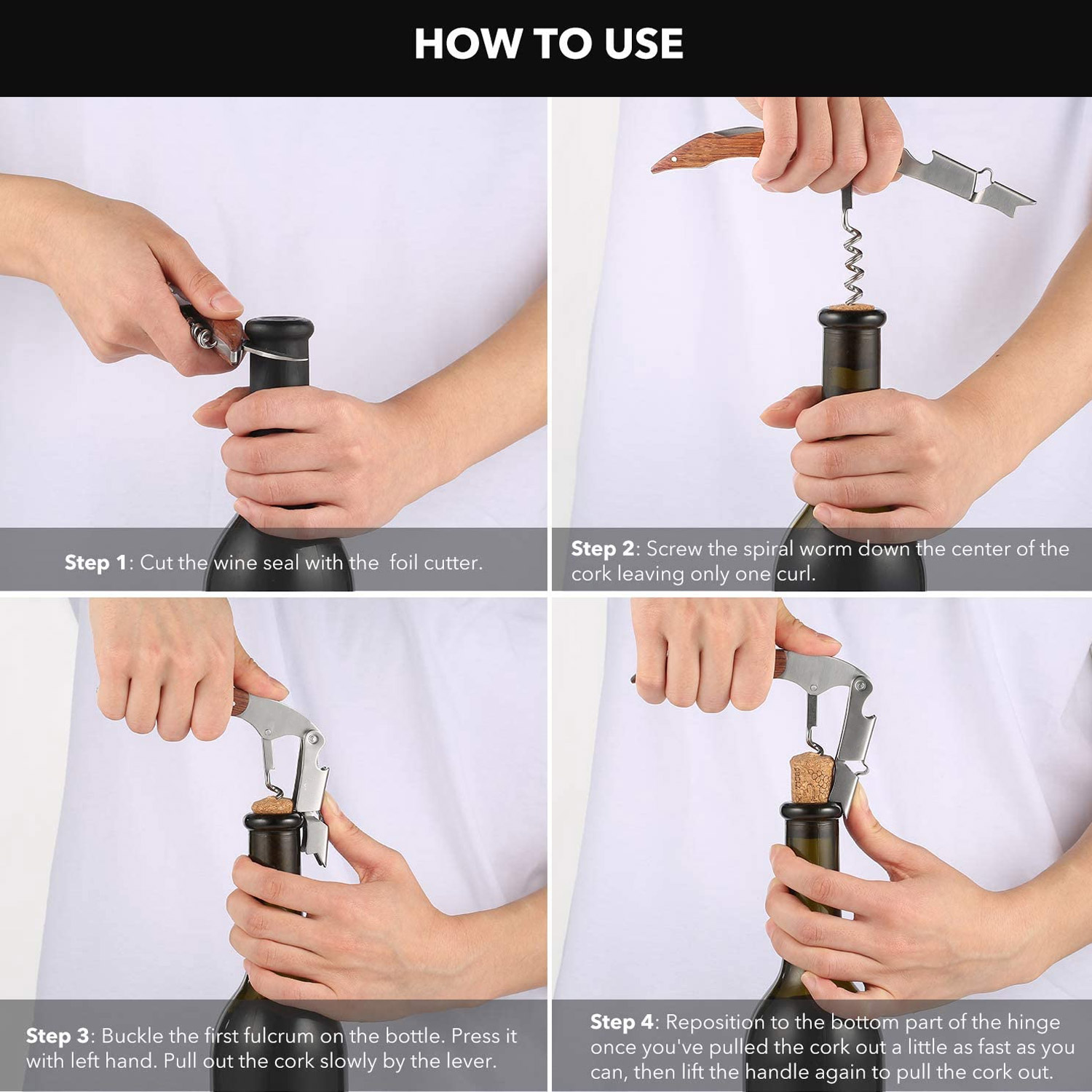 HOW TO USE

Step 1: Cut the wine seal with the  foil cutter.

Step 2: Screw the spiral worm down the center of the cork leaving only one curl.

Step 3: Buckle the first fulcrum on the bottle. Press it with left hand. Pull out the cork slowly by the lever.

Step 4: Reposition to the bottom part of the hinge once you've pulled the cork out a little as fast as you can, then lift the handle again to pull the cork out.